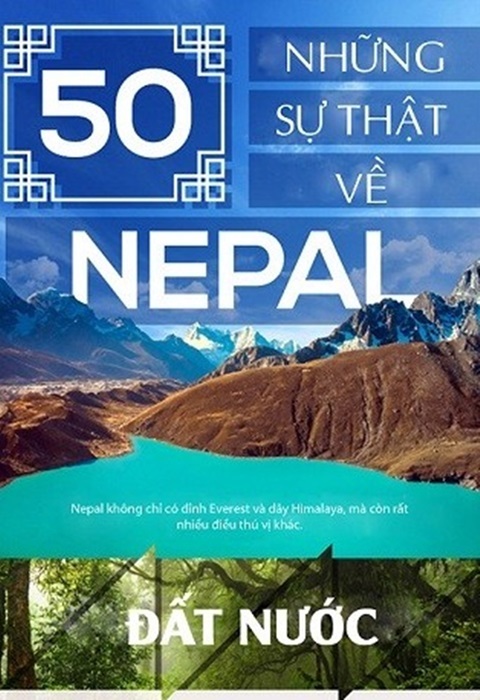 50

NHỮNG SỰ THẬT VỀ

NEPAL

Nepal không chỉ có đỉnh Everest và dãy Himalaya, mà còn rất nhiều điều thú vị khác.

ĐẤT NƯỚC