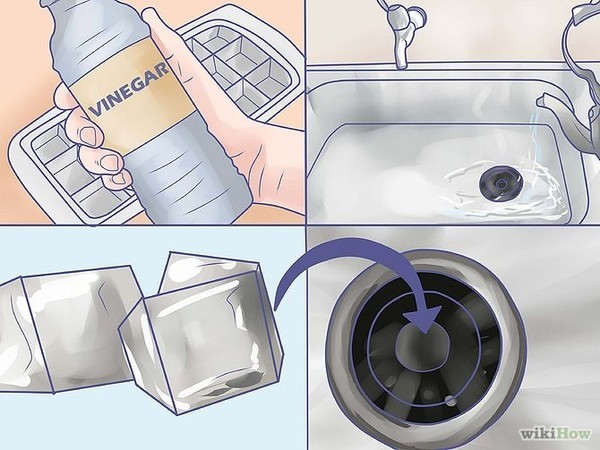 VINEGAR

wikiHow