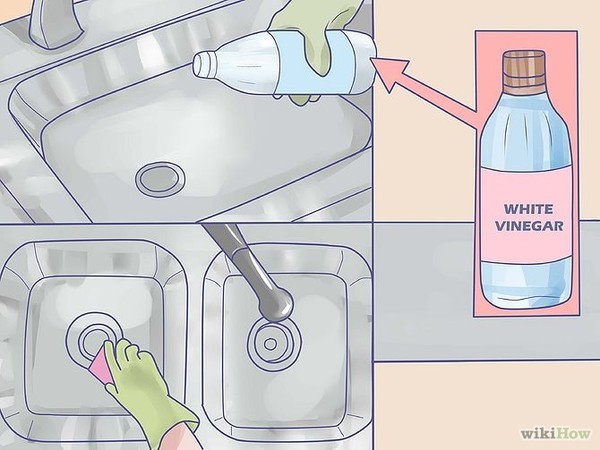 WHITE VINEGAR

wikiHow