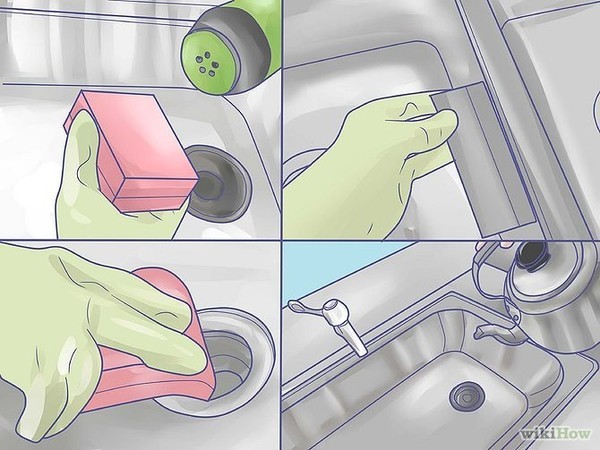 wikiHow