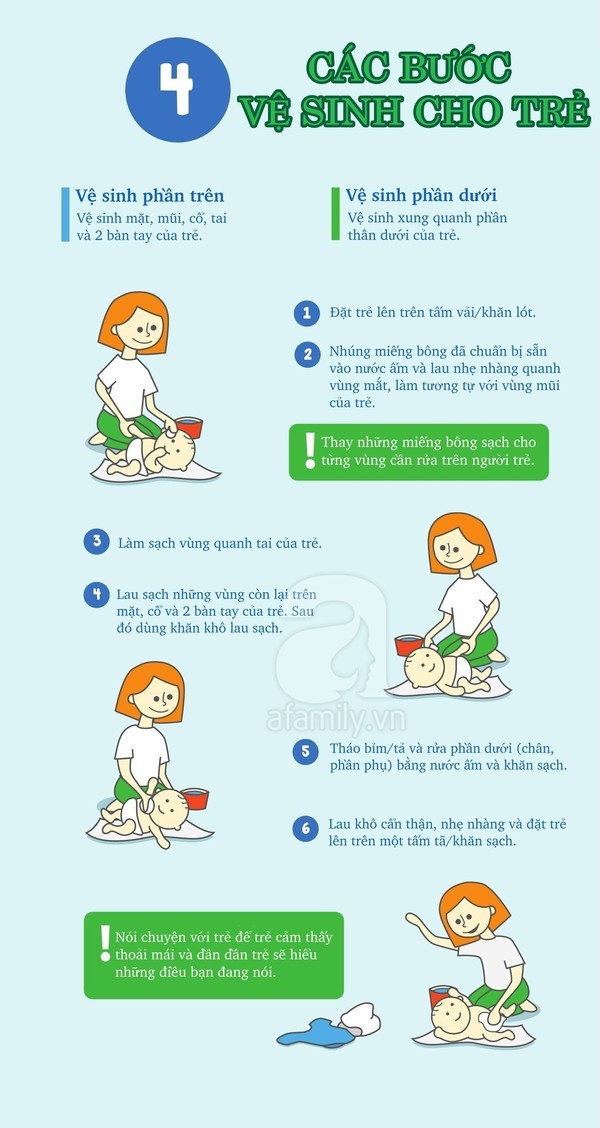 4

CÁC BƯỚC VỆ SINH CHO TRẺ

Vệ sinh phần trên
Vệ sinh mặt, mũi, cổ, tai và 2 bàn tay của trẻ.

Vệ sinh phần dưới
Vệ sinh xung quanh phần thân dưới của trẻ.

1 Đặt trẻ lên trên tấm vải/khăn lót.

2 Nhúng miếng bông đã chuẩn bị sẵn vào nước ấm và lau nhẹ nhàng quanh vùng mắt, làm tương tự với vùng mũi của trẻ.

! Thay những miếng bông sạch cho từng vùng cần rửa trên người trẻ.

3 Làm sạch vùng quanh tai của trẻ.

4 Lau sạch những vùng còn lại trên mặt, cổ và 2 bàn tay của trẻ. Sau đó dùng khăn khô lau sạch.

afamily.vn

5 Tháo bỉm/tã và rửa phần dưới (chân, phần phụ) bằng nước ấm và khăn sạch.

6 Lau khô cẩn thận, nhẹ nhàng và đặt trẻ lên trên một tấm tã/khăn sạch.

! Nói chuyện với trẻ để trẻ cảm thấy thoải mái và dần dần trẻ sẽ hiểu những điều bạn đang nói.