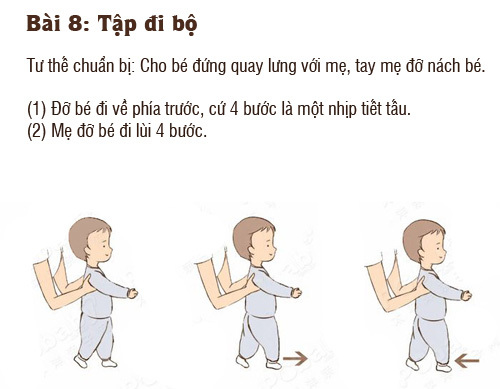 Bài 8: Tập đi bộ

Tư thế chuẩn bị: Cho bé đứng quay lưng với mẹ, tay mẹ đỡ nách bé.

(1) Đỡ bé đi về phía trước, cứ 4 bước là một nhịp tiết tấu.
(2) Mẹ đỡ bé đi lùi 4 bước.