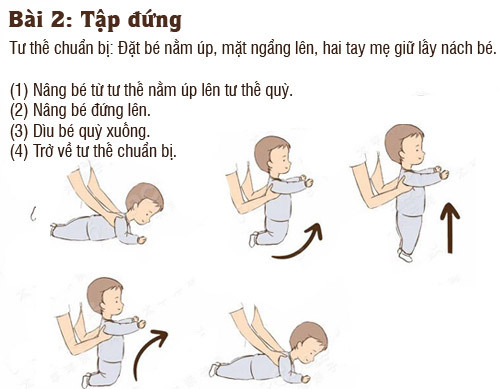 Bài 2: Tập đứng

Tư thế chuẩn bị: Đặt bé nằm úp, mặt ngẩng lên, hai tay mẹ giữ lấy nách bé.

(1) Nâng bé từ tư thế nằm úp lên tư thế quỳ.
(2) Nâng bé đứng lên.
(3) Dìu bé quỳ xuống.
(4) Trở về tư thế chuẩn bị.