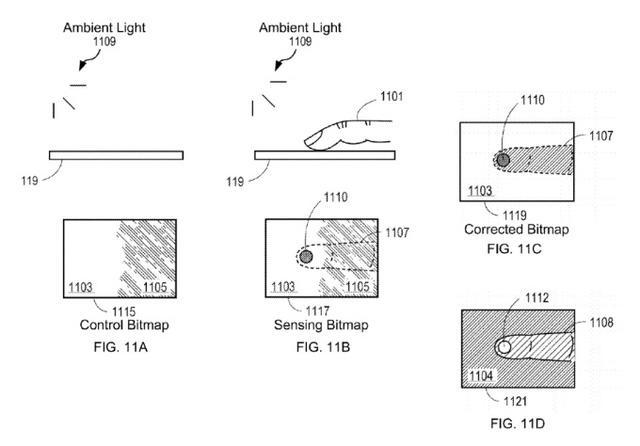 Ambient Light
1109

119

1103
1105
1115
Control Bitmap
FIG. 11A

Ambient Light
1109

1101

119

1110
1107
1103
1105
1117
Sensing Bitmap
FIG. 11B

1110
1107
1103
1119
Corrected Bitmap
FIG. 11C

1112
1108
1104
1121
FIG. 11D