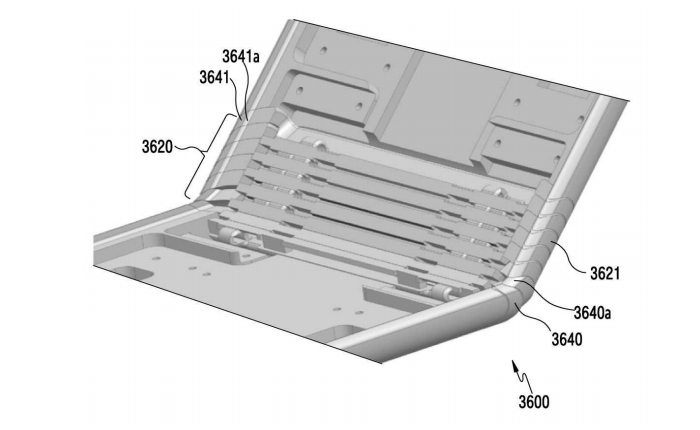 3641a
3641
3620
3621
3640a
3640
3600