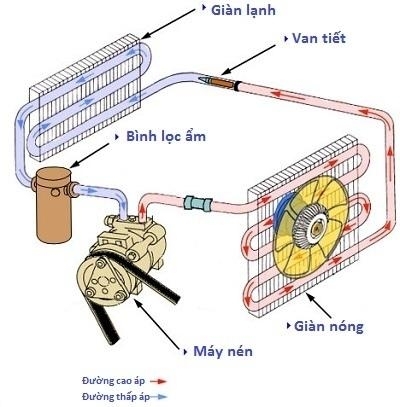 Giàn lạnh

Van tiết

Bình lọc ẩm

Giàn nóng

Máy nén

Đường cao áp

Đường thấp áp