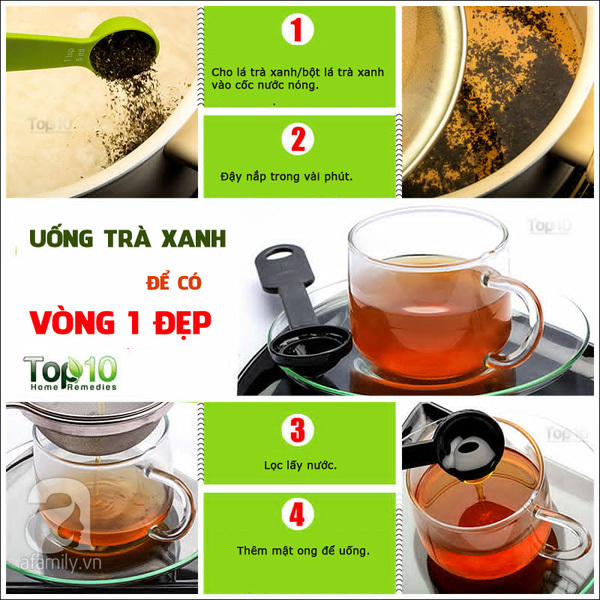 1 tsp
5 ml

Top10

1

Cho lá trà xanh/bột lá trà xanh vào cốc nước nóng.

2

Đậy nắp trong vài phút.

UỐNG TRÀ XANH

ĐỂ CÓ

VÒNG 1 ĐẸP

Top10
Home Remedies

Top10

3

Lọc lấy nước.

4

Thêm mật ong để uống.

Top10

afamily.vn