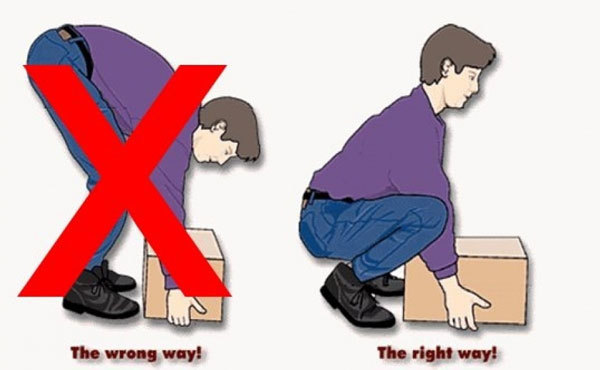 The wrong way!

The right way!