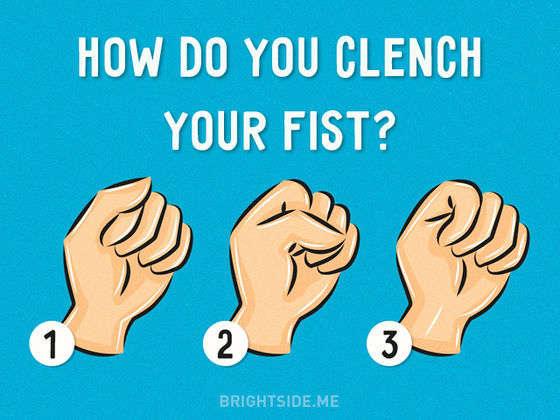 HOW DO YOU CLENCH YOUR FIST?

1

2

3

BRIGHTSIDE.ME