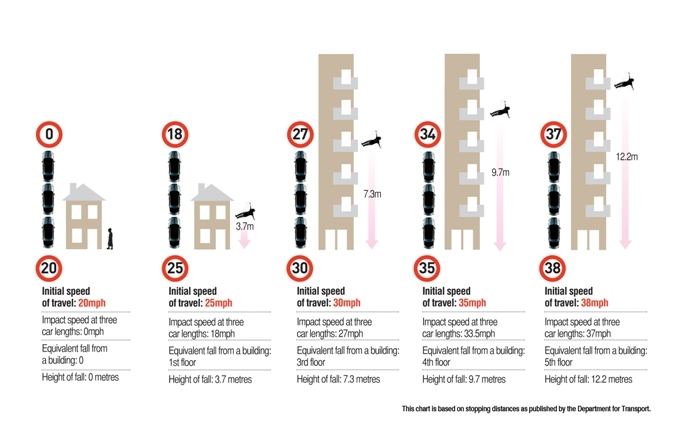 0

20

Initial speed of travel: 20mph

Impact speed at three car lengths: 0mph

Equivalent fall from a building: 0

Height of fall: 0 metres

18

3.7m

25

Initial speed of travel: 25mph

Impact speed at three car lengths: 18mph

Equivalent fall from a building: 1st floor

Height of fall: 3.7 metres

27

7.3m

30

Initial speed of travel: 30mph

Impact speed at three car lengths: 27mph

Equivalent fall from a building: 3rd floor

Height of fall: 7.3 metres

34

9.7m

35

Initial speed of travel: 35mph

Impact speed at three car lengths: 33.5mph

Equivalent fall from a building: 4th floor

Height of fall: 9.7 metres

37

12.2m

38

Initial speed of travel: 38mph

Impact speed at three car lengths: 37mph

Equivalent fall from a building: 5th floor

Height of fall: 12.2 metres

This chart is based on stopping distances as published by the Department for Transport.