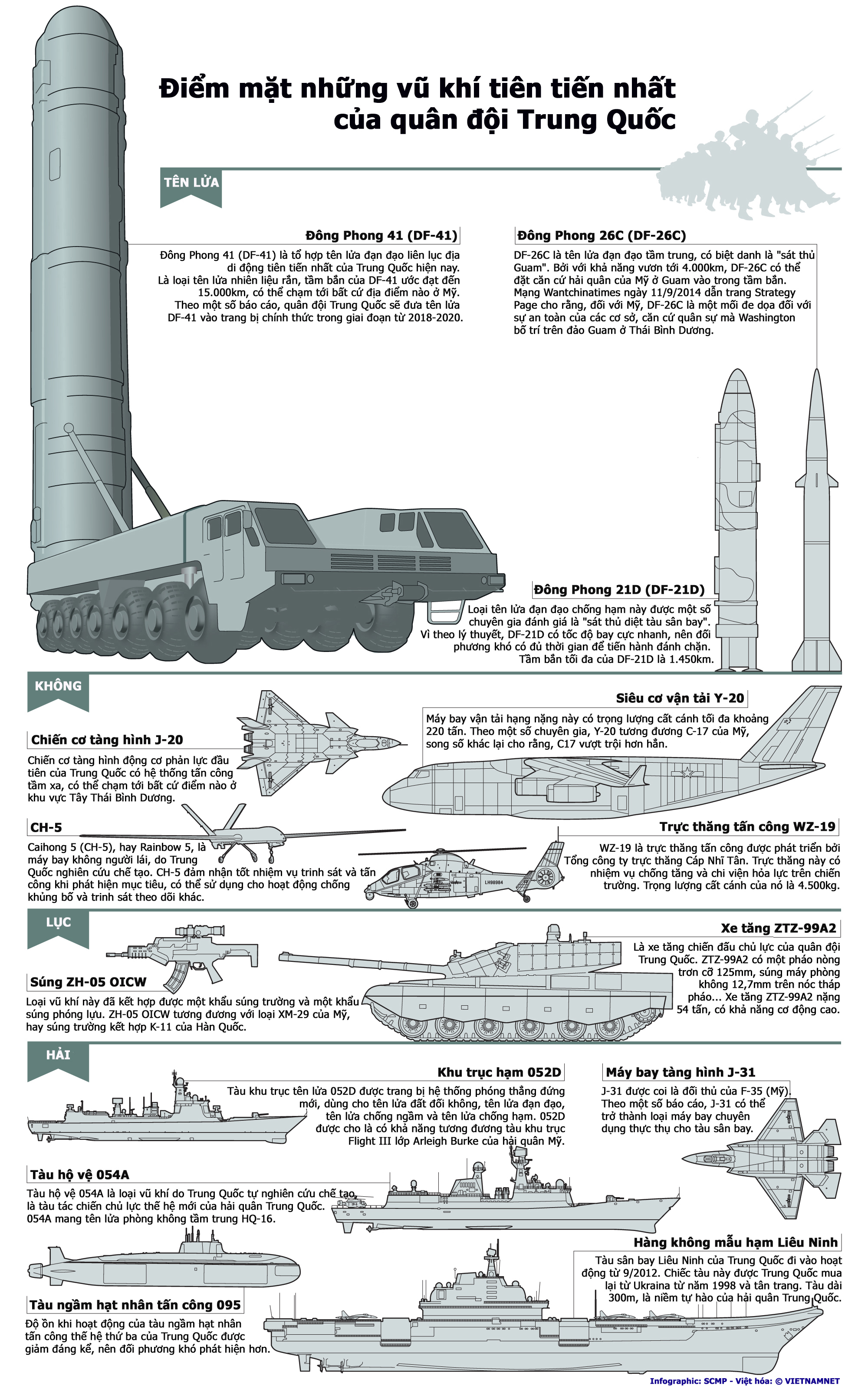 Điểm mặt những vũ khí tiên tiến nhất của quân đội Trung Quốc

TÊN LỬA

Đông Phong 41 (DF-41)

Đông Phong 41 (DF-41) là tổ hợp tên lửa đạn đạo liên lục địa di động tiên tiến nhất của Trung Quốc hiện nay. Là loại tên lửa nhiên liệu rắn, tầm bắn của DF-41 ước đạt đến 15.000km, có thể chạm tới bất cứ địa điểm nào ở Mỹ. Theo một số báo cáo, quân đội Trung Quốc sẽ đưa tên lửa DF-41 vào trang bị chính thức trong giai đoạn từ 2018-2020.

Đông Phong 26C (DF-26C)

DF-26C là tên lửa đạn đạo tầm trung, có biệt danh là "sát thủ Guam". Bởi với khả năng vươn tới 4.000km, DF-26C có thể đặt căn cứ hải quân của Mỹ ở Guam vào trong tầm bắn. Mạng Wantchinatimes ngày 11/9/2014 dẫn trang Strategy Page cho rằng, đối với Mỹ, DF-26C là một mối đe dọa đối với sự an toàn của các cơ sở, căn cứ quân sự mà Washington bố trí trên đảo Guam ở Thái Bình Dương.

Đông Phong 21D (DF-21D)

Loại tên lửa đạn đạo chống hạm này được một số chuyên gia đánh giá là "sát thủ diệt tàu sân bay". Vì theo lý thuyết, DF-21D có tốc độ bay cực nhanh, nên đối phương khó có đủ thời gian để tiến hành đánh chặn. Tầm bắn tối đa của DF-21D là 1.450km.

KHÔNG

Chiến cơ tàng hình J-20

Chiến cơ tàng hình động cơ phản lực đầu tiên của Trung Quốc có hệ thống tấn công tầm xa, có thể chạm tới bất cứ điểm nào ở khu vực Tây Thái Bình Dương.

Siêu cơ vận tải Y-20

Máy bay vận tải hạng nặng này có trọng lượng cất cánh tối đa khoảng 220 tấn. Theo một số chuyên gia, Y-20 tương đương C-17 của Mỹ, song số khác lại cho rằng, C17 vượt trội hơn hẳn.

CH-5

Caihong 5 (CH-5), hay Rainbow 5, là máy bay không người lái, do Trung Quốc nghiên cứu chế tạo. CH-5 đảm nhận tốt nhiệm vụ trinh sát và tấn công khi phát hiện mục tiêu, có thể sử dụng cho hoạt động chống khủng bố và trinh sát theo dõi khác.

Trực thăng tấn công WZ-19

WZ-19 là trực thăng tấn công được phát triển bởi Tổng công ty trực thăng Cáp Nhĩ Tân. Trực thăng này có nhiệm vụ chống tăng và chi viện hỏa lực trên chiến trường. Trọng lượng cất cánh của nó là 4.500kg.

LH98984

LỤC

Súng ZH-05 OICW

Loại vũ khí này đã kết hợp được một khẩu súng trường và một khẩu súng phóng lựu. ZH-05 OICW tương đương với loại XM-29 của Mỹ, hay súng trường kết hợp K-11 của Hàn Quốc.

Xe tăng ZTZ-99A2

Là xe tăng chiến đấu chủ lực của quân đội Trung Quốc. ZTZ-99A2 có một pháo nòng trơn cỡ 125mm, súng máy phòng không 12,7mm trên nóc tháp pháo... Xe tăng ZTZ-99A2 nặng 54 tấn, có khả năng cơ động cao.

HẢI

Khu trục hạm 052D

Tàu khu trục tên lửa 052D được trang bị hệ thống phóng thẳng đứng mới, dùng cho tên lửa đất đối không, tên lửa đạn đạo, tên lửa chống ngầm và tên lửa chống hạm. 052D được cho là có khả năng tương đương tàu khu trục Flight III lớp Arleigh Burke của hải quân Mỹ.

Máy bay tàng hình J-31

J-31 được coi là đối thủ của F-35 (Mỹ). Theo một số báo cáo, J-31 có thể trở thành loại máy bay chuyên dụng thực thụ cho tàu sân bay.

Tàu hộ vệ 054A

Tàu hộ vệ 054A là loại vũ khí do Trung Quốc tự nghiên cứu chế tạo, là tàu tác chiến chủ lực thế hệ mới của hải quân Trung Quốc. 054A mang tên lửa phòng không tầm trung HQ-16.

Hàng không mẫu hạm Liêu Ninh

Tàu sân bay Liêu Ninh của Trung Quốc đi vào hoạt động từ 9/2012. Chiếc tàu này được Trung Quốc mua lại từ Ukraina từ năm 1998 và tân trang. Tàu dài 300m, là niềm tự hào của hải quân Trung Quốc.

Tàu ngầm hạt nhân tấn công 095

Độ ồn khi hoạt động của tàu ngầm hạt nhân tấn công thế hệ thứ ba của Trung Quốc được giảm đáng kể, nên đối phương khó phát hiện hơn.

Infographic: SCMP - Việt hóa: © VIETNAMNET