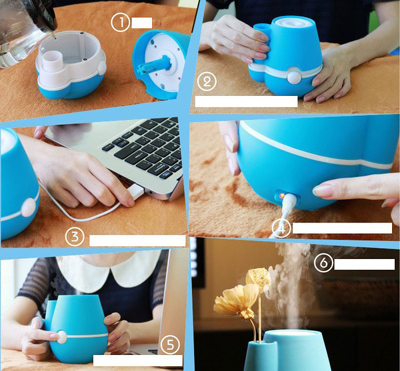 ①
②
③
④
⑤
⑥